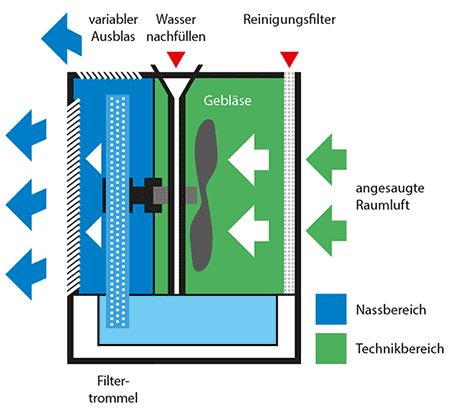 variabler Ausblas

Wasser nachfüllen

Reinigungsfilter

Gebläse

angesaugte Raumluft

Nassbereich

Technikbereich

Filtertrommel